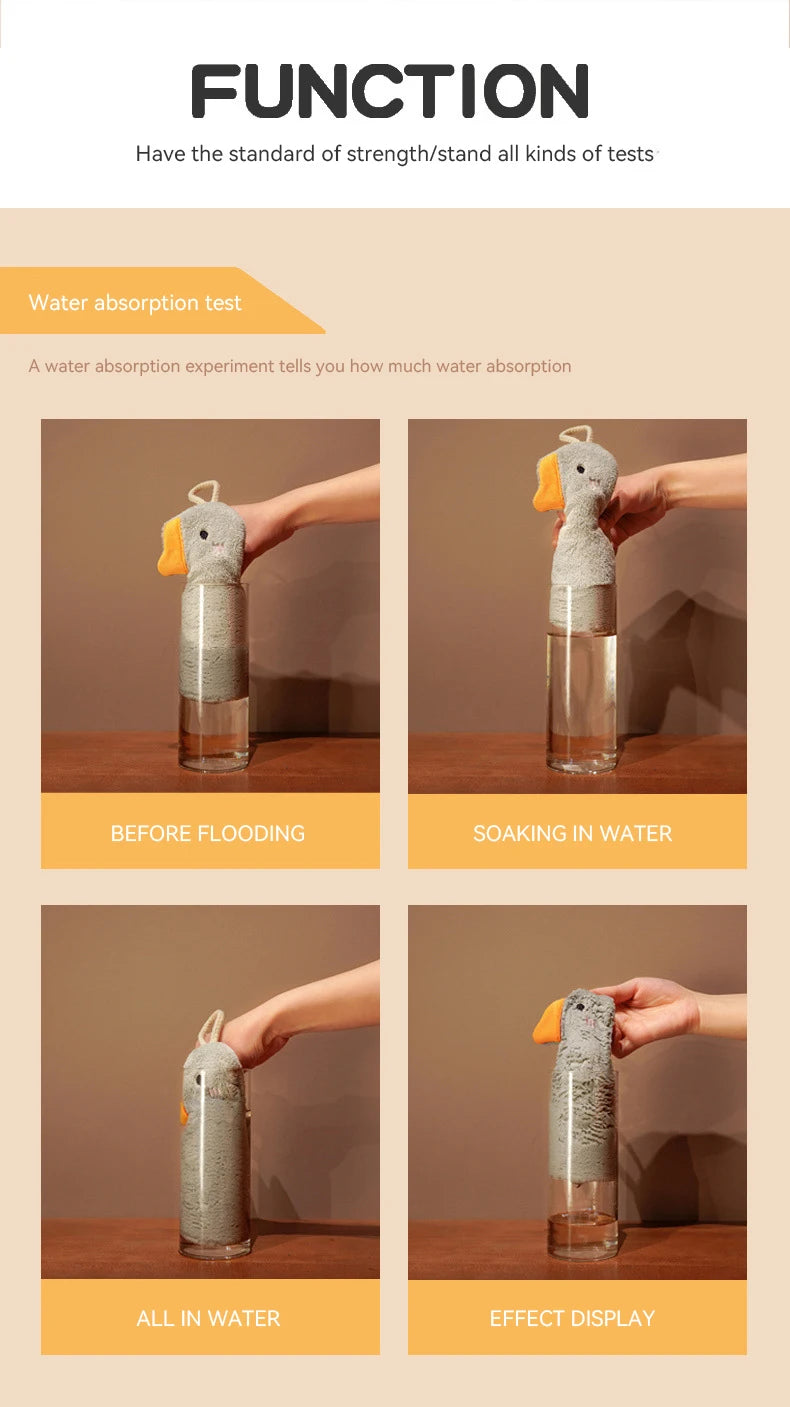 FUNCTION

Have the standard of strength/stand all kinds of tests

Water absorption test

A water absorption experiment tells you how much water absorption

BEFORE FLOODING

SOAKING IN WATER

ALL IN WATER

EFFECT DISPLAY